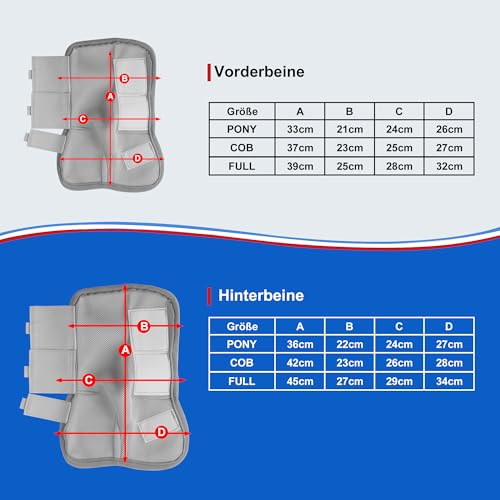 B
A
C
D

Vorderbeine

| Größe | A | B | C | D |
|---|---|---|---|---|
| PONY | 33cm | 21cm | 24cm | 26cm |
| COB | 37cm | 23cm | 25cm | 27cm |
| FULL | 39cm | 25cm | 28cm | 32cm |

B
A
C
D

Hinterbeine

| Größe | A | B | C | D |
|---|---|---|---|---|
| PONY | 36cm | 22cm | 24cm | 27cm |
| COB | 42cm | 23cm | 26cm | 28cm |
| FULL | 45cm | 27cm | 29cm | 34cm |