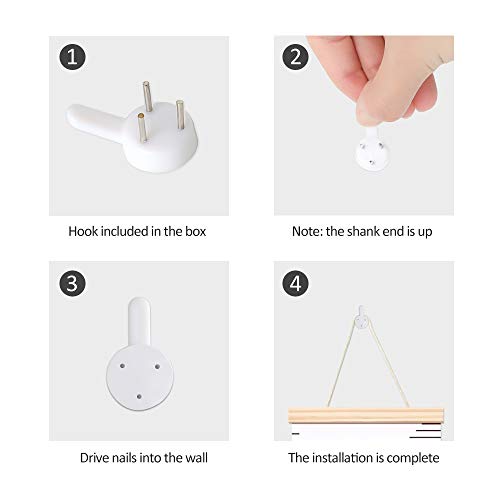 1

Hook included in the box

2

Note: the shank end is up

3

Drive nails into the wall

4

The installation is complete