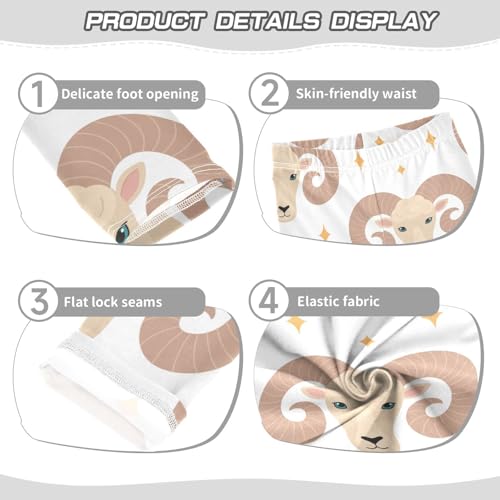 PRODUCT DETAILS DISPLAY

1 Delicate foot opening

2 Skin-friendly waist

3 Flat lock seams

4 Elastic fabric