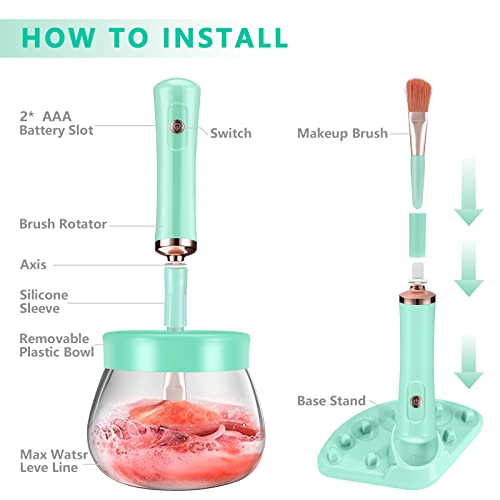 HOW TO INSTALL

2* AAA Battery Slot

Switch

Brush Rotator

Axis

Silicone Sleeve

Removable Plastic Bowl

Max Watsr Leve Line

Makeup Brush

Base Stand