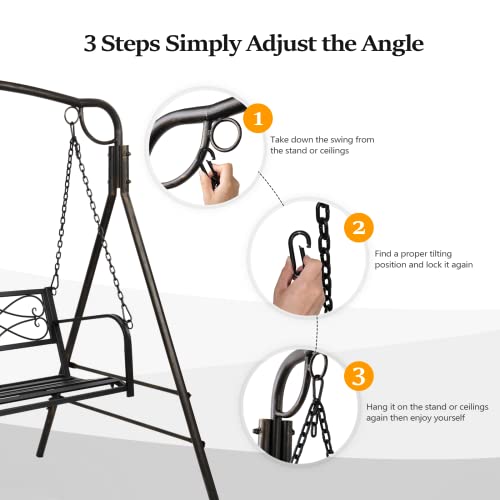 3 Steps Simply Adjust the Angle

1

Take down the swing from the stand or ceilings

2

Find a proper tilting position and lock it again

3

Hang it on the stand or ceilings again then enjoy yourself