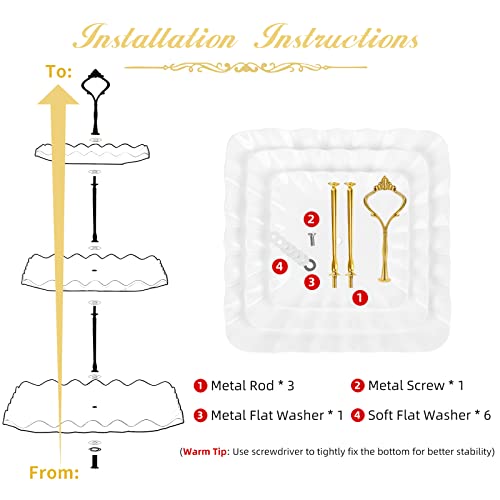 Installation Instructions

To:

2

4

3

1

1 Metal Rod * 3

2 Metal Screw * 1

3 Metal Flat Washer * 1

4 Soft Flat Washer * 6

(Warm Tip: Use screwdriver to tightly fix the bottom for better stability)

From: