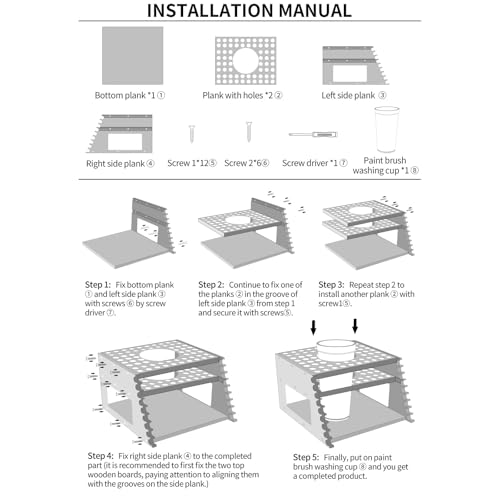 INSTALLATION MANUAL

Bottom plank *1 ①

Plank with holes *2 ②

Left side plank ③

Right side plank ④

Screw 1*12⑤

Screw 2*6⑥

Screw driver *1 ⑦

Paint brush washing cup *1 ⑧

Step 1: Fix bottom plank ① and left side plank ③ with screws ⑥ by screw driver ⑦.

Step 2: Continue to fix one of the planks ② in the groove of left side plank ③ from step 1 and secure it with screws⑤.

Step 3: Repeat step 2 to install another plank ② with screw1⑤.

Step 4: Fix right side plank ④ to the completed part (it is recommended to first fix the two top wooden boards, paying attention to aligning them with the grooves on the side plank.)

Step 5: Finally, put on paint brush washing cup ⑧ and you get a completed product.