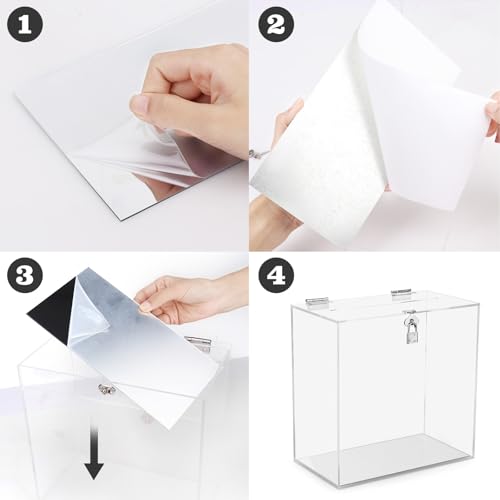 1
2
3
4