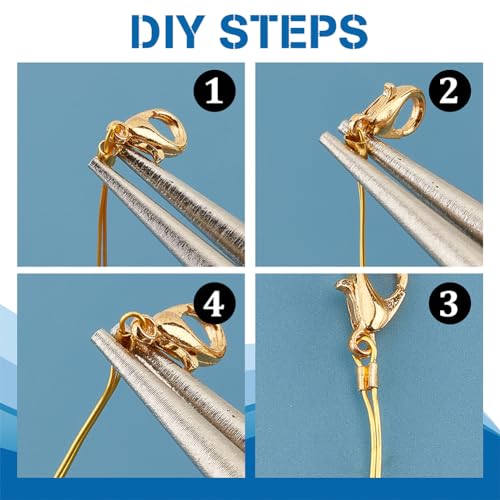 DIY STEPS

1

2

4

3