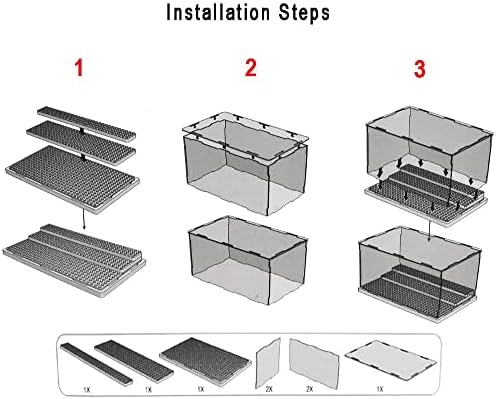 Installation Steps

1

2

3

1X

1X

1X

2X

2X

1X