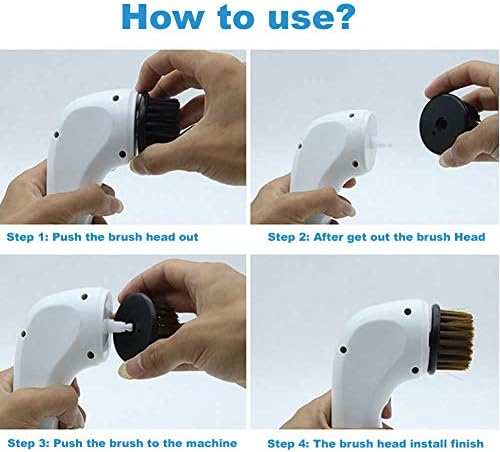 How to use?

Step 1: Push the brush head out

Step 2: After get out the brush Head

Step 3: Push the brush to the machine

Step 4: The brush head install finish