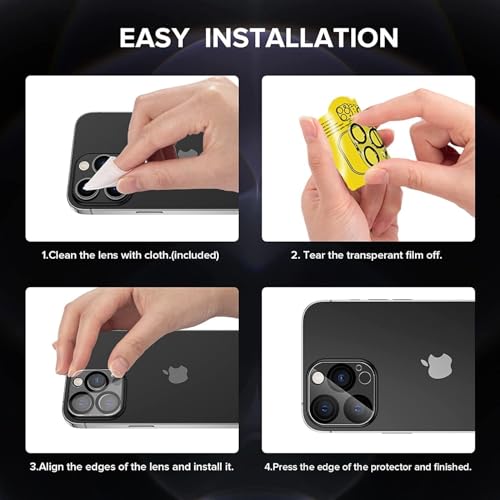 EASY INSTALLATION

1.Clean the lens with cloth.(included)

2. Tear the transperant film off.

3.Align the edges of the lens and install it.

4.Press the edge of the protector and finished.