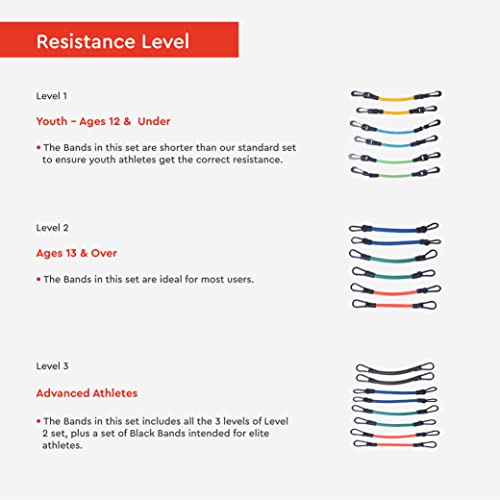 Resistance Level

Level 1

Youth – Ages 12 & Under

• The Bands in this set are shorter than our standard set to ensure youth athletes get the correct resistance.

Level 2

Ages 13 & Over

• The Bands in this set are ideal for most users.

Level 3

Advanced Athletes

• The Bands in this set includes all the 3 levels of Level 2 set, plus a set of Black Bands intended for elite athletes.