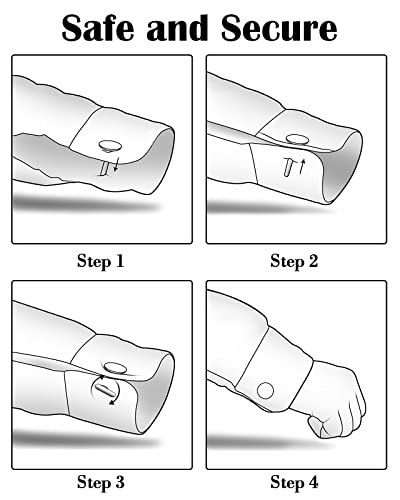 Safe and Secure

Step 1

Step 2

Step 3

Step 4