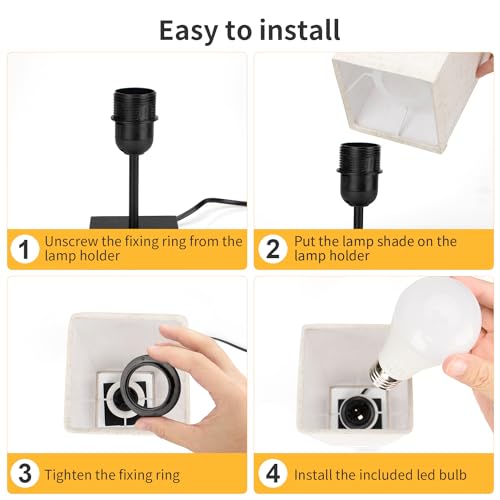 Easy to install

1 Unscrew the fixing ring from the lamp holder

2 Put the lamp shade on the lamp holder

3 Tighten the fixing ring

4 Install the included led bulb