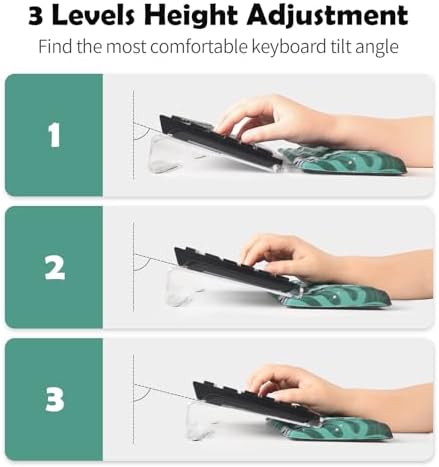 3 Levels Height Adjustment
Find the most comfortable keyboard tilt angle

1

2

3