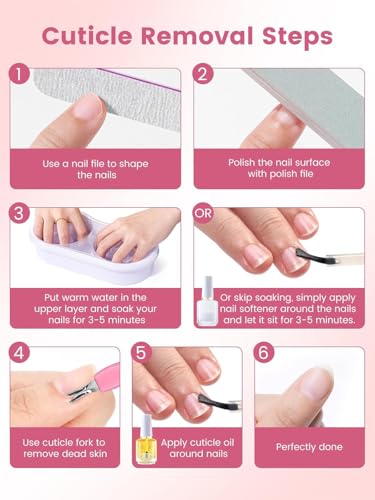 Cuticle Removal Steps

1

Use a nail file to shape the nails

2

Polish the nail surface with polish file

3

Put warm water in the upper layer and soak your nails for 3-5 minutes

OR

Or skip soaking, simply apply nail softener around the nails and let it sit for 3-5 minutes.

4

Use cuticle fork to remove dead skin

5

Apply cuticle oil around nails

6

Perfectly done