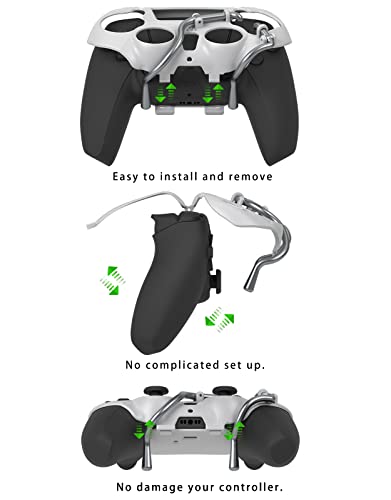 Easy to install and remove

No complicated set up.

No damage your controller.