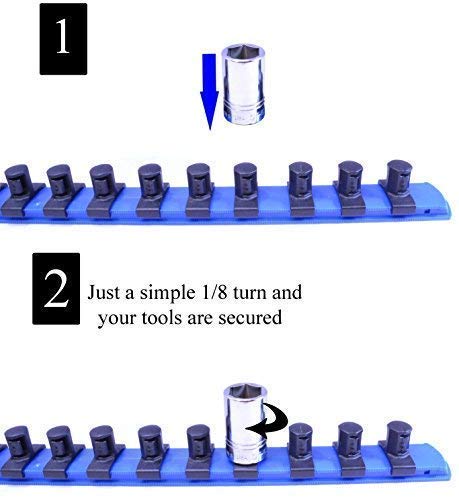 1

2 Just a simple 1/8 turn and your tools are secured