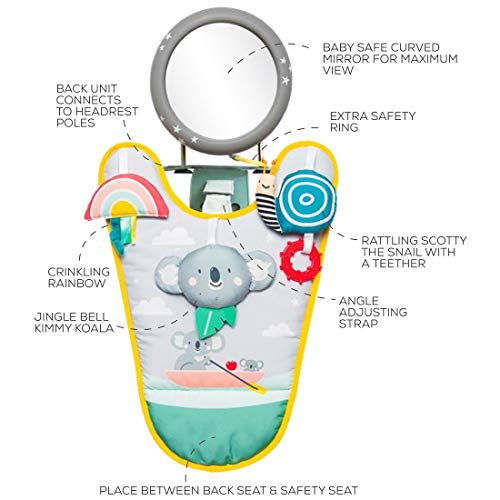 BABY SAFE CURVED MIRROR FOR MAXIMUM VIEW

BACK UNIT CONNECTS TO HEADREST POLES

EXTRA SAFETY RING

RATTLING SCOTTY THE SNAIL WITH A TEETHER

CRINKLING RAINBOW

ANGLE ADJUSTING STRAP

JINGLE BELL KIMMY KOALA

PLACE BETWEEN BACK SEAT & SAFETY SEAT