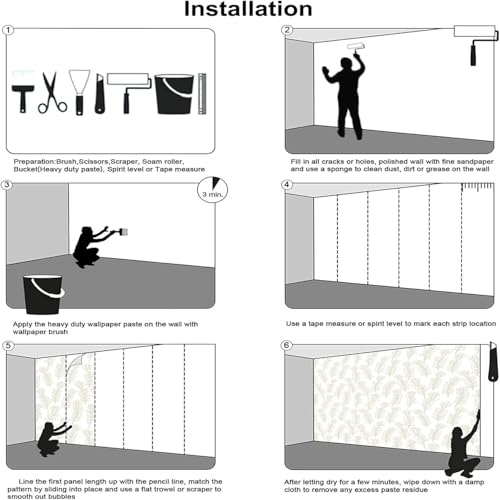 Installation

1

Preparation:Brush,Scissors,Scraper, Soam roller, Bucket(Heavy duty paste), Spirit level or Tape measure

2

Fill in all cracks or holes, polished wall with fine sandpaper and use a sponge to clean dust, dirt or grease on the wall

3

3 min.

Apply the heavy duty wallpaper paste on the wall with wallpaper brush

4

Use a tape measure or spirit level to mark each strip location

5

Line the first panel length up with the pencil line, match the pattern by sliding into place and use a flat trowel or scraper to smooth out bubbles

6

After letting dry for a few minutes, wipe down with a damp cloth to remove any excess paste residue