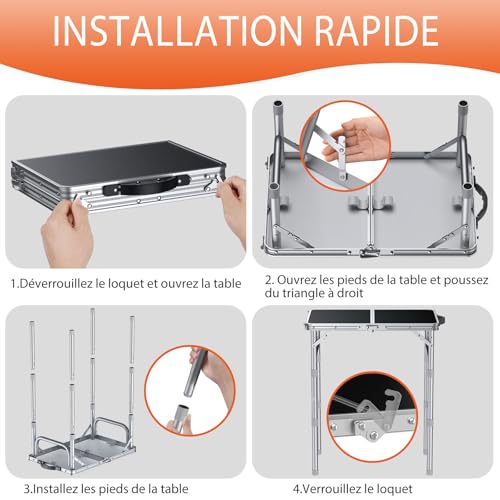 INSTALLATION RAPIDE

1.Déverrouillez le loquet et ouvrez la table

2. Ouvrez les pieds de la table et poussez du triangle à droit

3.Installez les pieds de la table

4.Verrouillez le loquet