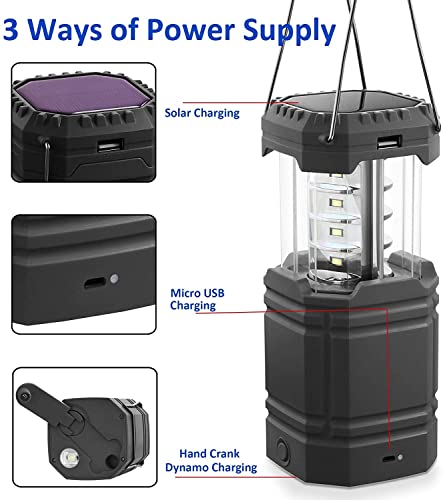 3 Ways of Power Supply

Solar Charging

Micro USB Charging

Hand Crank Dynamo Charging