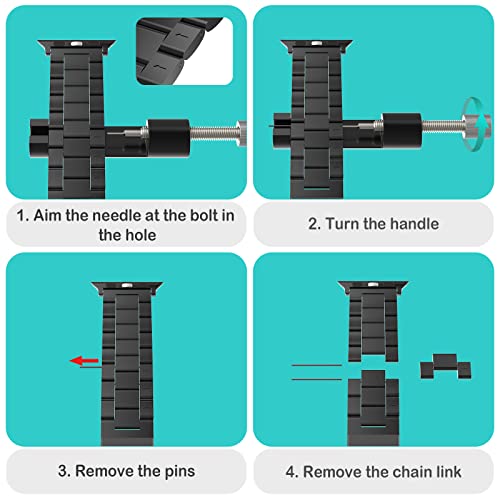 1. Aim the needle at the bolt in the hole

2. Turn the handle

3. Remove the pins

4. Remove the chain link