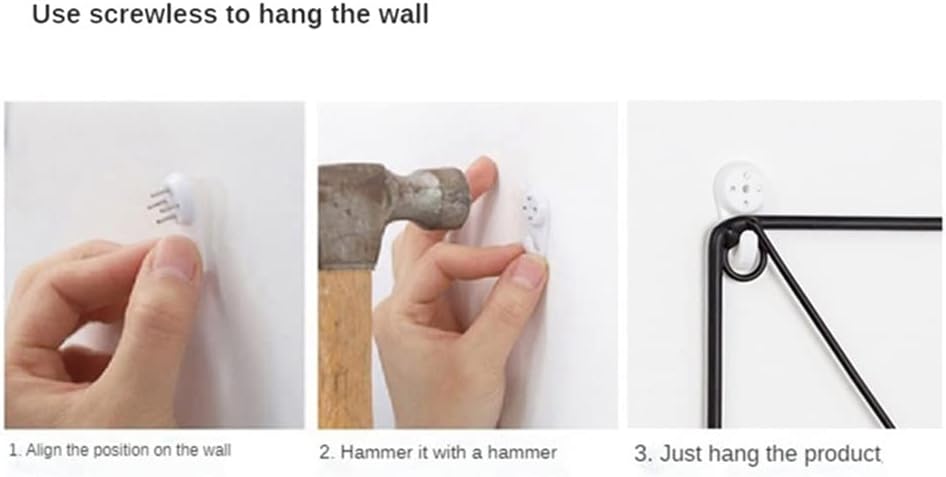 Use screwless to hang the wall

1. Align the position on the wall

2. Hammer it with a hammer

3. Just hang the product