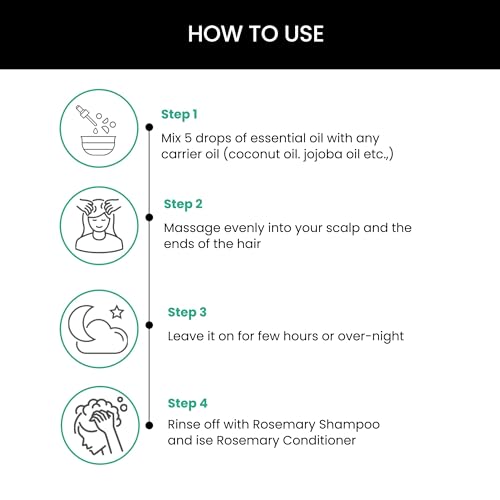 HOW TO USE

Step 1
Mix 5 drops of essential oil with any carrier oil (coconut oil. jojoba oil etc.,)

Step 2
Massage evenly into your scalp and the ends of the hair

Step 3
Leave it on for few hours or over-night

Step 4
Rinse off with Rosemary Shampoo and ise Rosemary Conditioner