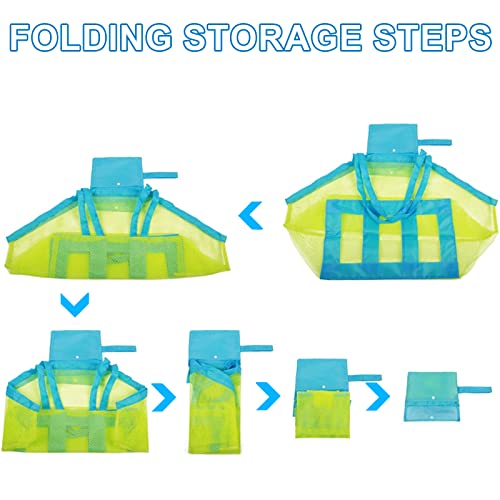 FOLDING STORAGE STEPS