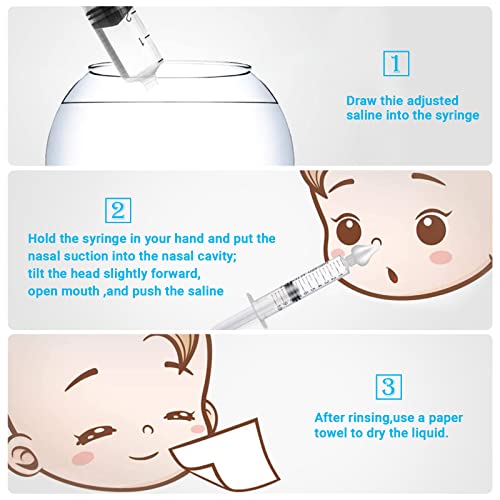 1

Draw thie adjusted saline into the syringe

2

Hold the syringe in your hand and put the nasal suction into the nasal cavity;
tilt the head slightly forward,
open mouth ,and push the saline

3

After rinsing,use a paper towel to dry the liquid.