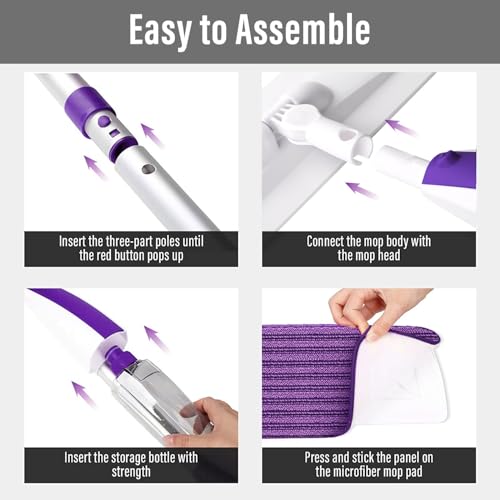 Easy to Assemble

Insert the three-part poles until the red button pops up

Connect the mop body with the mop head

Insert the storage bottle with strength

Press and stick the panel on the microfiber mop pad