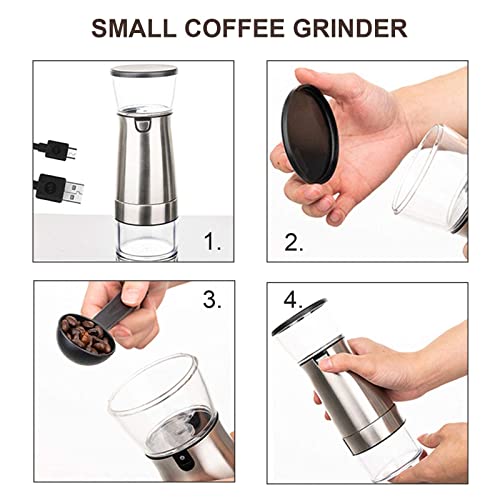 SMALL COFFEE GRINDER

1.

2.

3.

4.