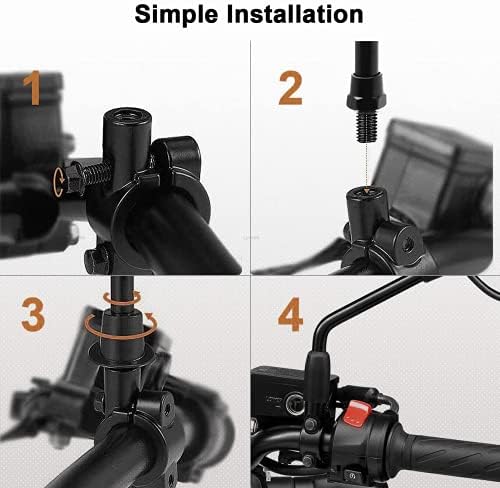 Simple Installation

1

2

3

4