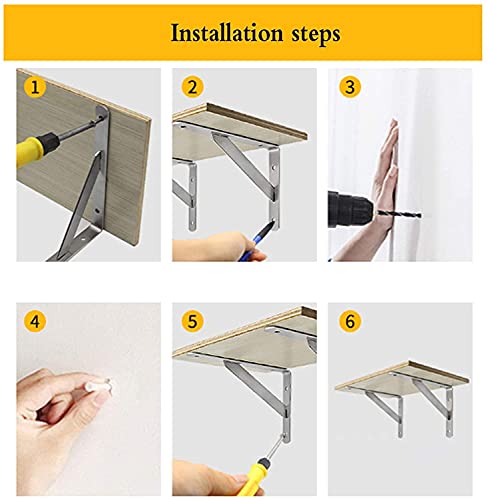 Installation steps

1

2

3

4

5

6