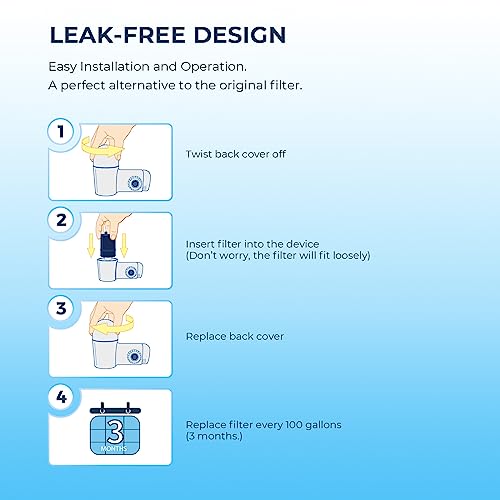 LEAK-FREE DESIGN

Easy Installation and Operation.
A perfect alternative to the original filter.

1

Twist back cover off

2

Insert filter into the device
(Don't worry, the filter will fit loosely)

3

Replace back cover

4

3
MONTHS

Replace filter every 100 gallons
(3 months.)