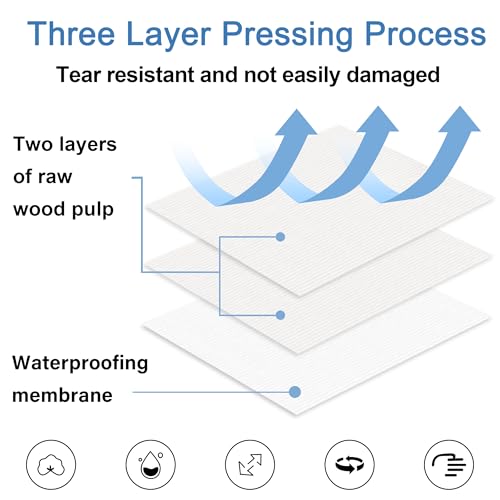 Three Layer Pressing Process

Tear resistant and not easily damaged

Two layers of raw wood pulp

Waterproofing membrane