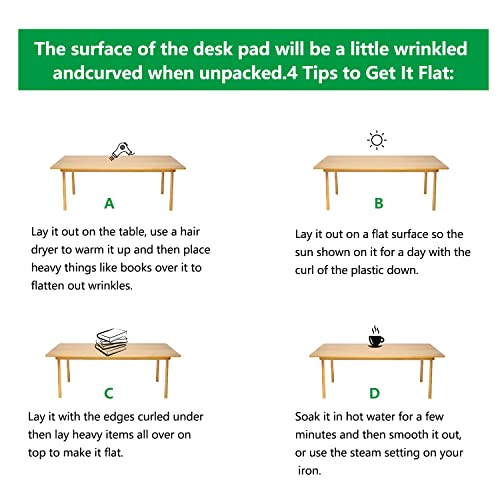 The surface of the desk pad will be a little wrinkled andcurved when unpacked.4 Tips to Get It Flat:

A

Lay it out on the table, use a hair dryer to warm it up and then place heavy things like books over it to flatten out wrinkles.

B

Lay it out on a flat surface so the sun shown on it for a day with the curl of the plastic down.

C

Lay it with the edges curled under then lay heavy items all over on top to make it flat.

D

Soak it in hot water for a few minutes and then smooth it out, or use the steam setting on your iron.