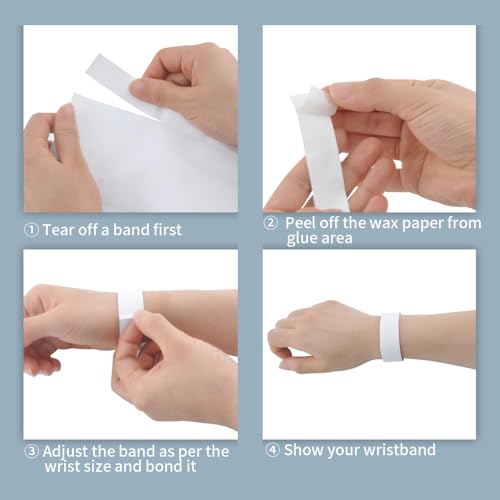 ① Tear off a band first

② Peel off the wax paper from glue area

③ Adjust the band as per the wrist size and bond it

④ Show your wristband