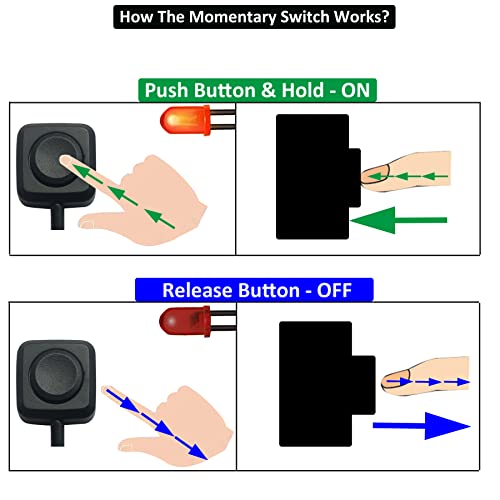 How The Momentary Switch Works?

Push Button & Hold - ON

Release Button - OFF