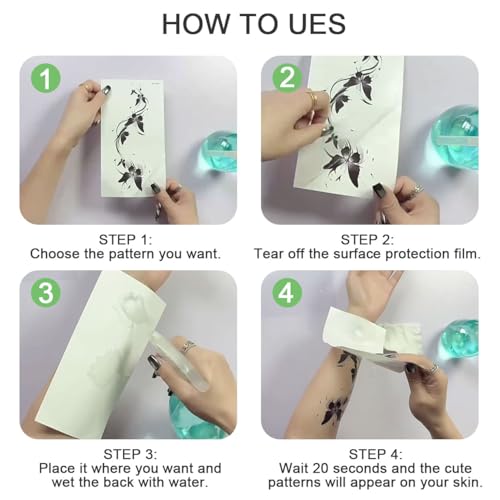 HOW TO UES

1

STEP 1:
Choose the pattern you want.

2

STEP 2:
Tear off the surface protection film.

3

STEP 3:
Place it where you want and wet the back with water.

4

STEP 4:
Wait 20 seconds and the cute patterns will appear on your skin.