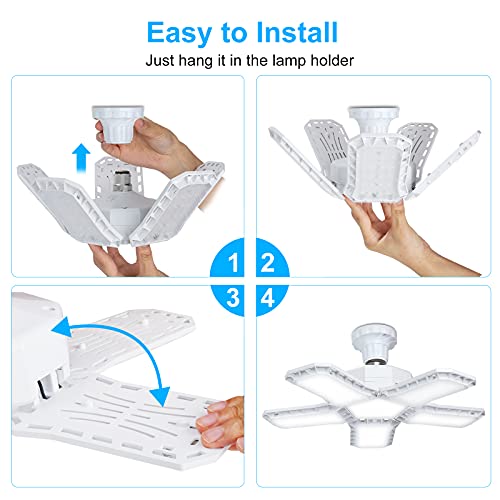 Easy to Install

Just hang it in the lamp holder

1

2

3

4