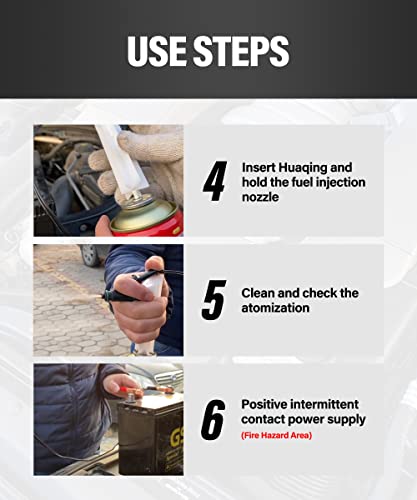 USE STEPS

4 Insert Huaqing and hold the fuel injection nozzle

5 Clean and check the atomization

6 Positive intermittent contact power supply
(Fire Hazard Area)

GS