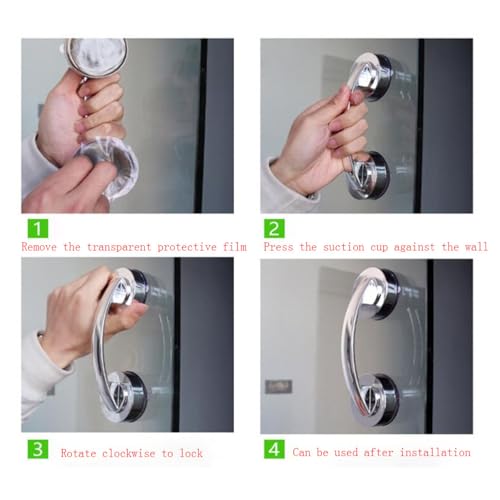 1
Remove the transparent protective film

2
Press the suction cup against the wall

3
Rotate clockwise to lock

4
Can be used after installation