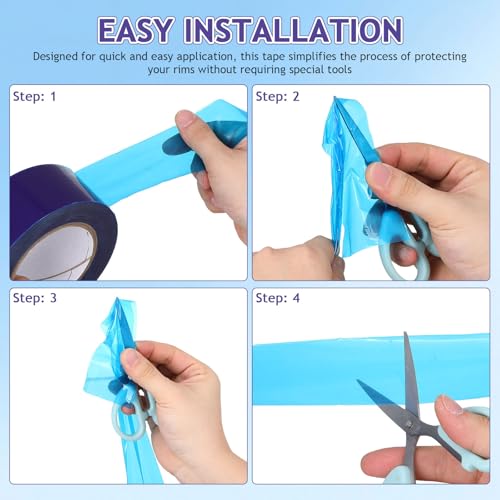 EASY INSTALLATION

Designed for quick and easy application, this tape simplifies the process of protecting your rims without requiring special tools

Step: 1

Step: 2

Step: 3

Step: 4