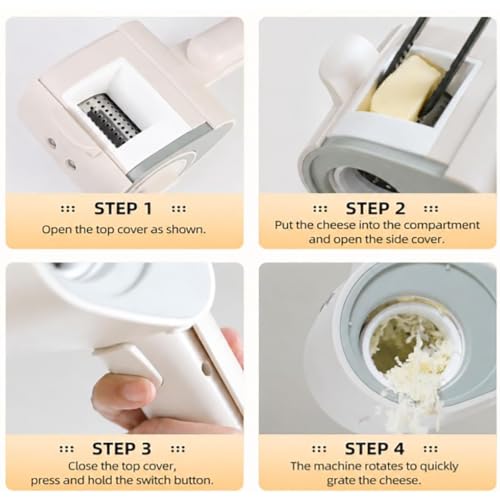 ::: STEP 1 :::
Open the top cover as shown.

::: STEP 2 :::
Put the cheese into the compartment and open the side cover.

::: STEP 3 :::
Close the top cover, press and hold the switch button.

::: STEP 4 :::
The machine rotates to quickly grate the cheese.