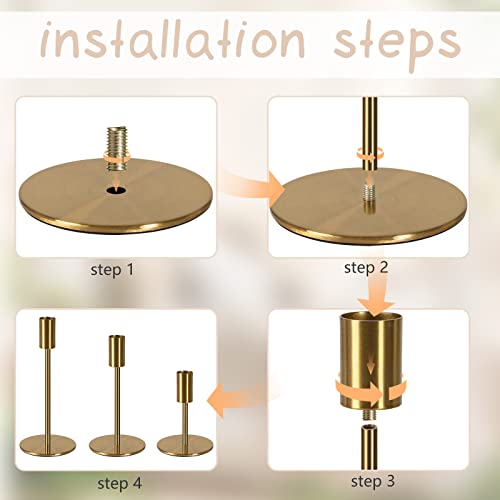 installation steps

step 1

step 2

step 4

step 3