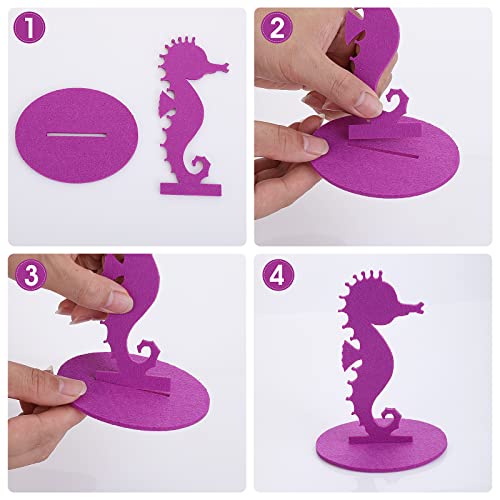 1

2

3

4