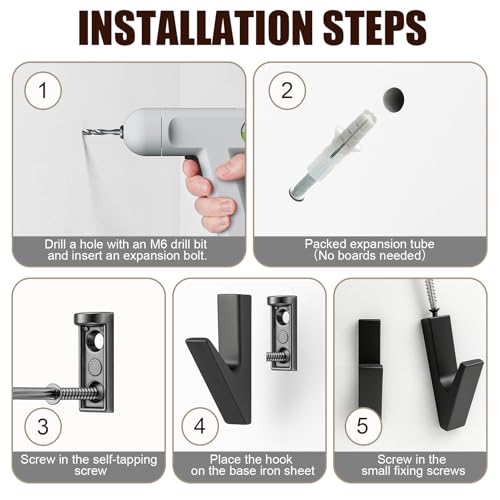 INSTALLATION STEPS

1

Drill a hole with an M6 drill bit and insert an expansion bolt.

2

Packed expansion tube (No boards needed)

3

Screw in the self-tapping screw

4

Place the hook on the base iron sheet

5

Screw in the small fixing screws