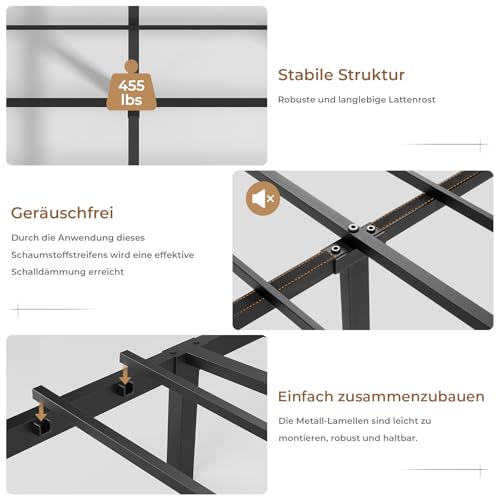 455 lbs

Stabile Struktur

Robuste und langlebige Lattenrost

Geräuschfrei

Durch die Anwendung dieses Schaumstoffstreifens wird eine effektive Schalldämmung erreicht

Einfach zusammenzubauen

Die Metall-Lamellen sind leicht zu montieren, robust und haltbar.