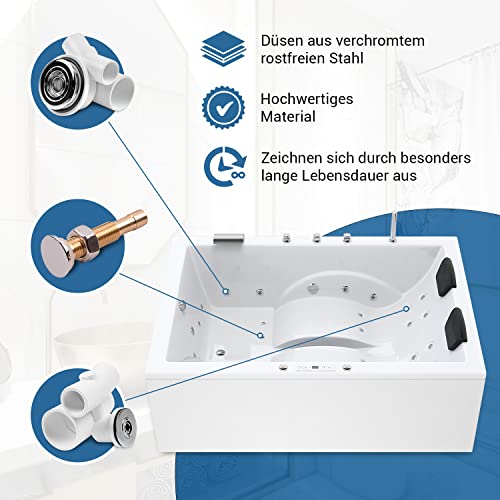 Düsen aus verchromtem rostfreien Stahl

Hochwertiges Material

Zeichnen sich durch besonders lange Lebensdauer aus