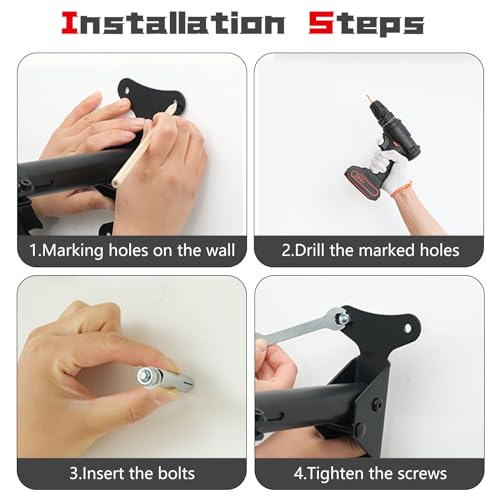 Installation Steps

1.Marking holes on the wall

2.Drill the marked holes

3.Insert the bolts

4.Tighten the screws