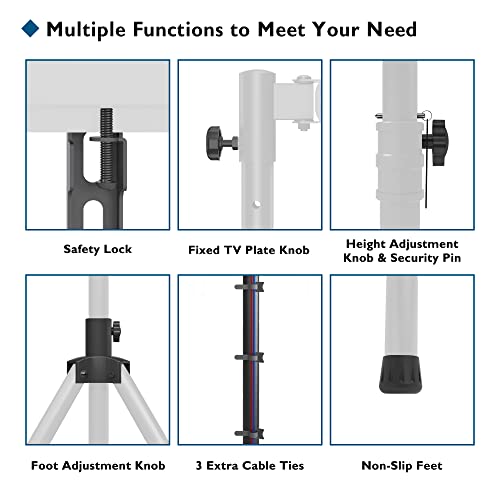 Multiple Functions to Meet Your Need

Safety Lock

Fixed TV Plate Knob

Height Adjustment Knob & Security Pin

Foot Adjustment Knob

3 Extra Cable Ties

Non-Slip Feet